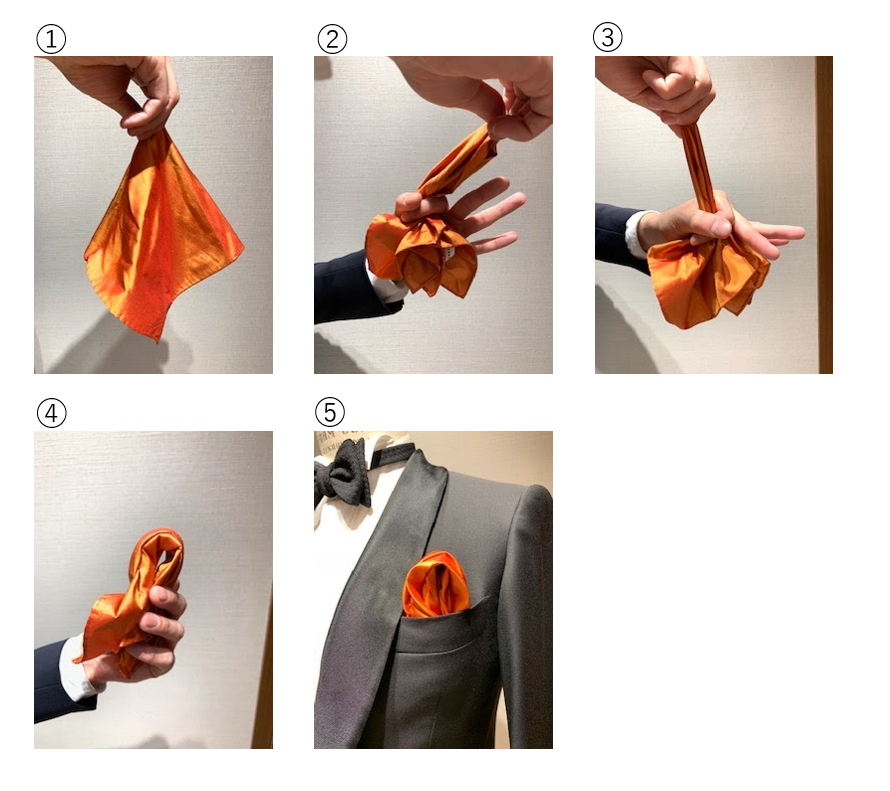 ①

②

③

④

⑤